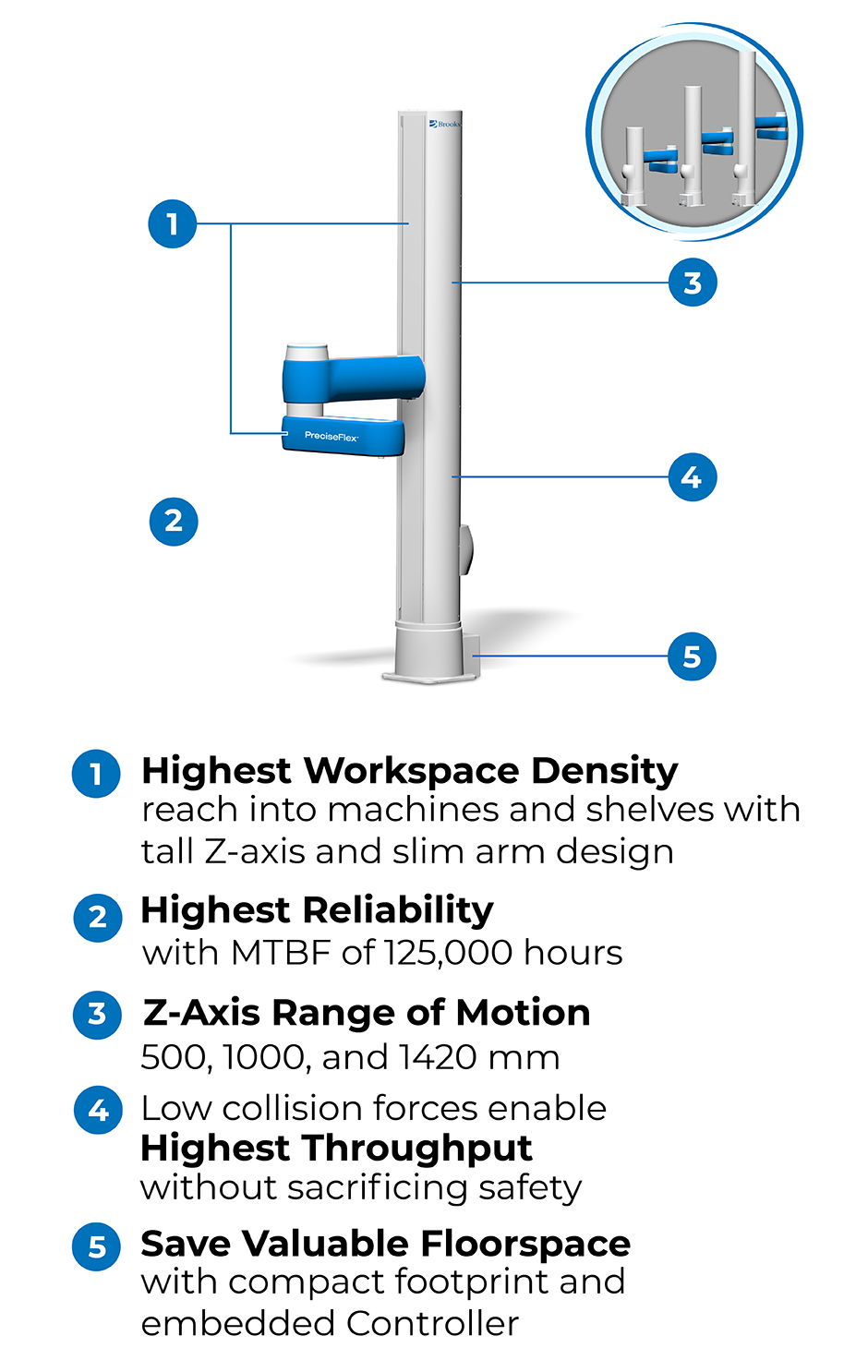 Brooks

1

3

PreciseFlex

4

2

5

1 **Highest Workspace Density**
reach into machines and shelves with tall Z-axis and slim arm design

2 **Highest Reliability**
with MTBF of 125,000 hours

3 **Z-Axis Range of Motion**
500, 1000, and 1420 mm

4 Low collision forces enable
**Highest Throughput**
without sacrificing safety

5 **Save Valuable Floorspace**
with compact footprint and embedded Controller